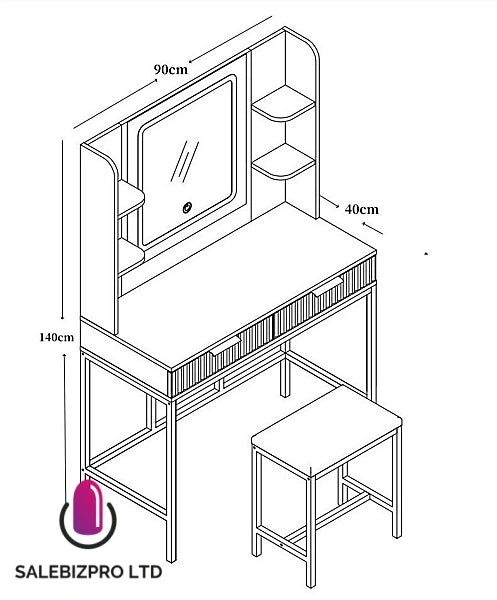 90cm

40cm

140cm

SALEBIZPRO LTD